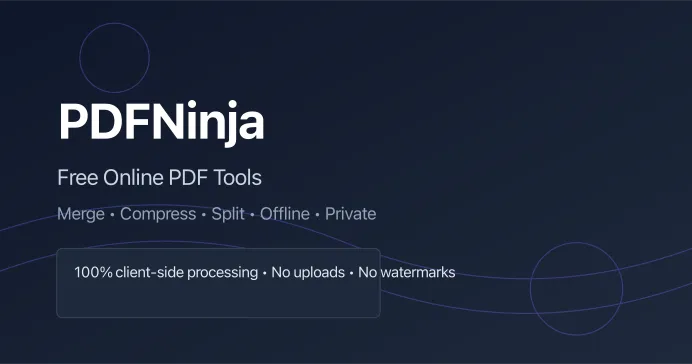 PDFNinja

Free Online PDF Tools

Merge • Compress • Split • Offline • Private

100% client-side processing • No uploads • No watermarks